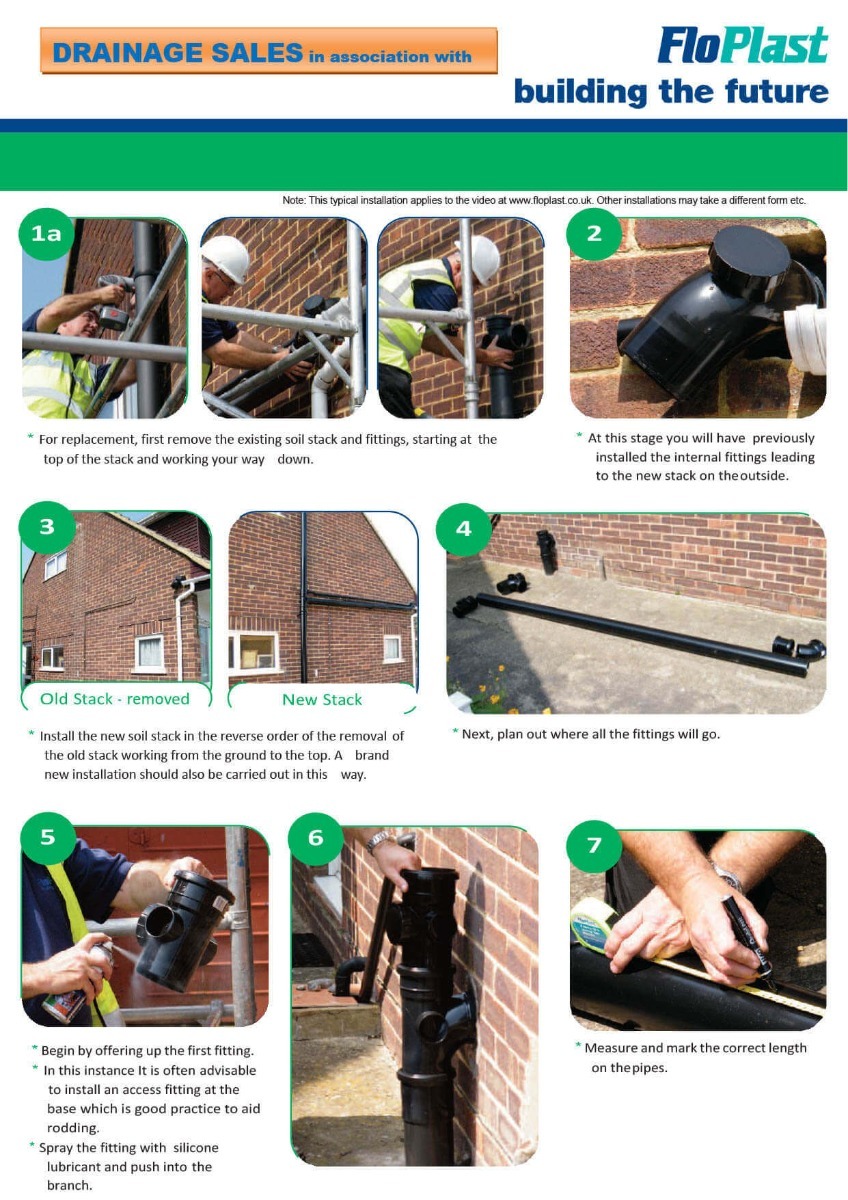 DRAINAGE SALES in association with

FloPlast
building the future

Note: This typical installation applies to the video at www.floplast.co.uk. Other installations may take a different form etc.

1a

* For replacement, first remove the existing soil stack and fittings, starting at the top of the stack and working your way down.

2

* At this stage you will have previously installed the internal fittings leading to the new stack on the outside.

3

Old Stack - removed

New Stack

* Install the new soil stack in the reverse order of the removal of the old stack working from the ground to the top. A brand new installation should also be carried out in this way.

4

* Next, plan out where all the fittings will go.

5

* Begin by offering up the first fitting.
* In this instance It is often advisable to install an access fitting at the base which is good practice to aid rodding.
* Spray the fitting with silicone lubricant and push into the branch.

6

7

* Measure and mark the correct length on the pipes.